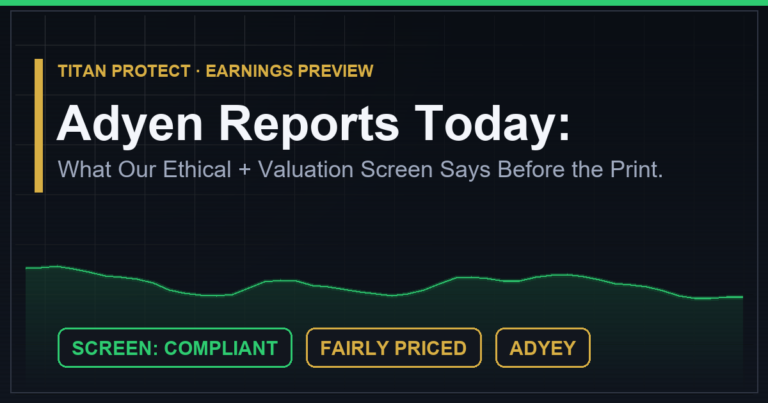 TITAN PROTECT · EARNINGS PREVIEW

Adyen Reports Today:

What Our Ethical + Valuation Screen Says Before the Print.

SCREEN: COMPLIANT

FAIRLY PRICED

ADYEY